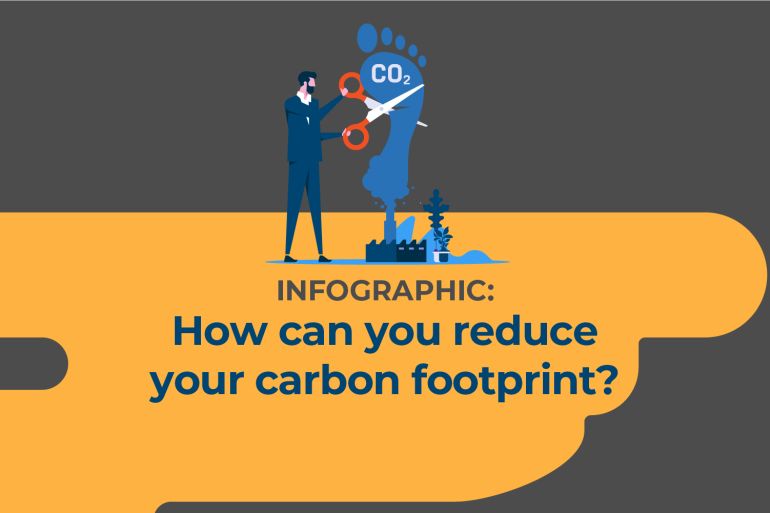 $CO_2$

INFOGRAPHIC:
How can you reduce your carbon footprint?