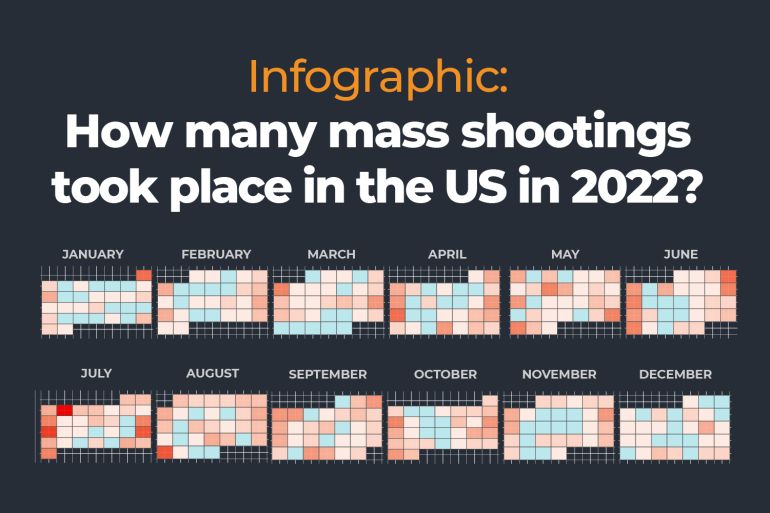 Infographic:
How many mass shootings took place in the US in 2022?

JANUARY
FEBRUARY
MARCH
APRIL
MAY
JUNE

JULY
AUGUST
SEPTEMBER
OCTOBER
NOVEMBER
DECEMBER